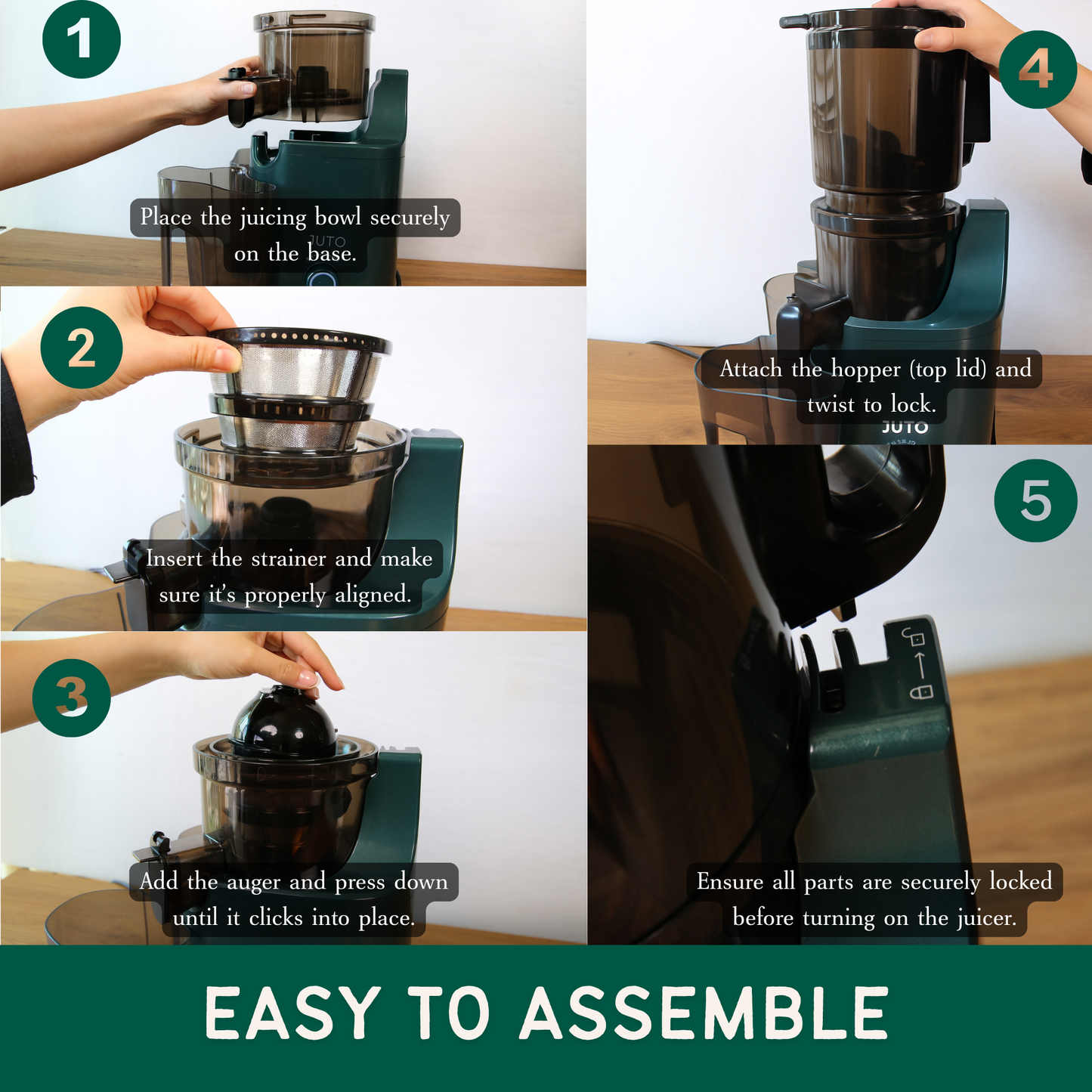 1

Place the juicing bowl securely on the base.

JUTO

2

Insert the strainer and make sure it's properly aligned.

3

Add the auger and press down until it clicks into place.

4

Attach the hopper (top lid) and twist to lock.

JUTO

5

Ensure all parts are securely locked before turning on the juicer.

EASY TO ASSEMBLE