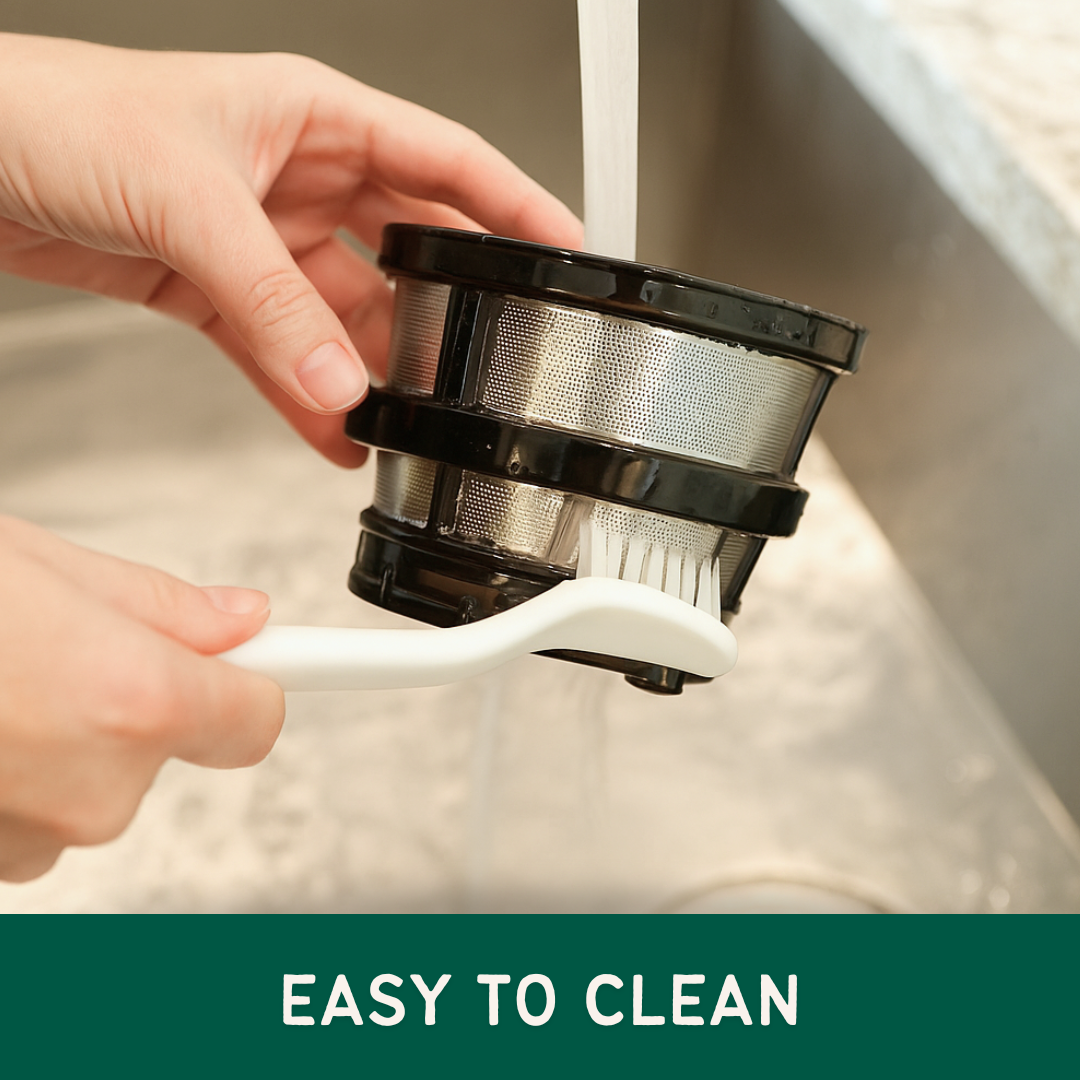 EASY TO CLEAN